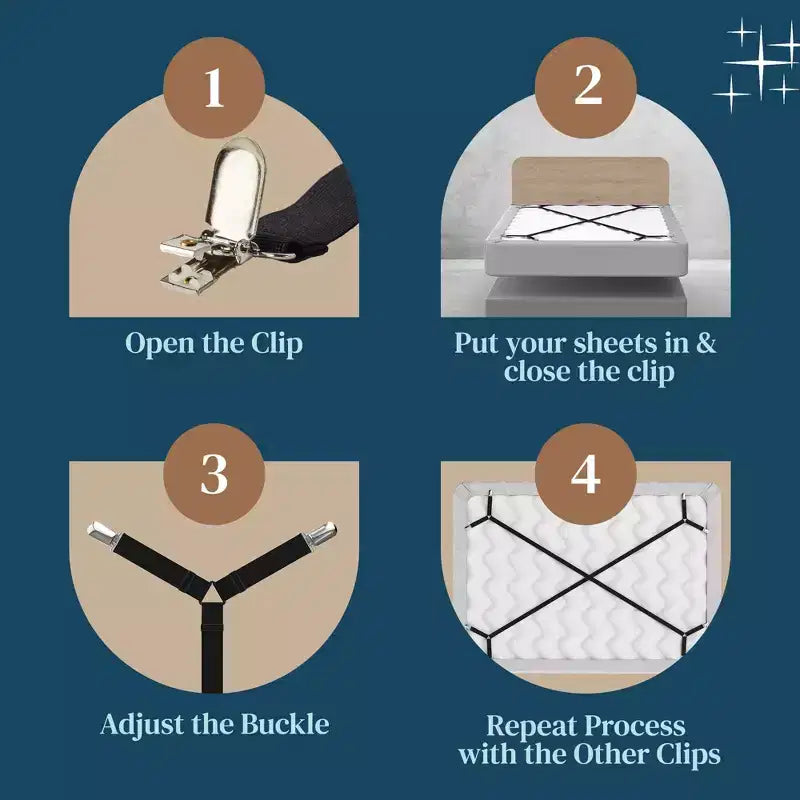 1

Open the Clip

2

Put your sheets in & close the clip

3

Adjust the Buckle

4

Repeat Process with the Other Clips